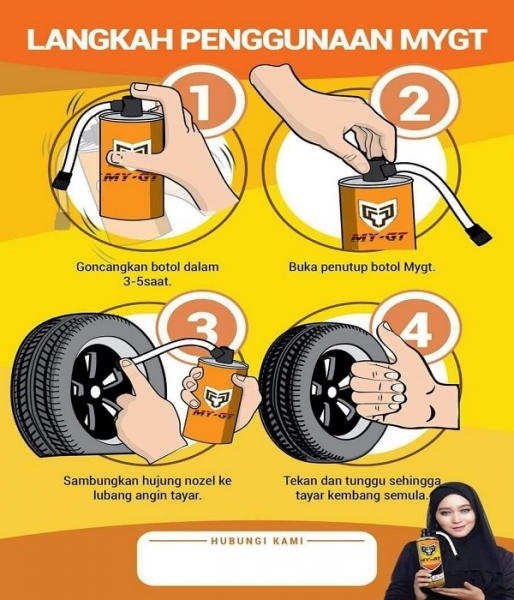 LANGKAH PENGGUNAAN MYGT

1

MY-GT

Goncangkan botol dalam 3-5saat.

2

MY-GT

Buka penutup botol Mygt.

3

MY-GT

Sambungkan hujung nozel ke lubang angin tayar.

4

Tekan dan tunggu sehingga tayar kembang semula.

HUBUNGI KAMI