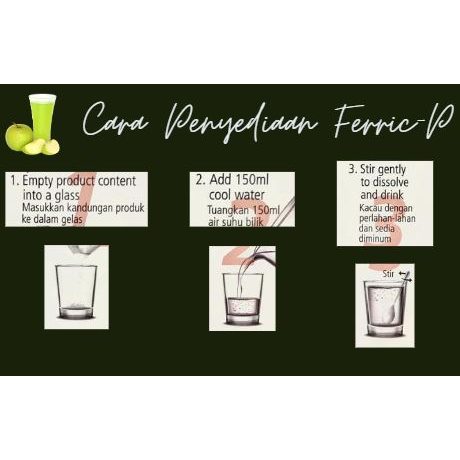 Cara Penyediaan Ferric-P

1. Empty product content into a glass
Masukkan kandungan produk ke dalam gelas

2. Add 150ml cool water
Tuangkan 150ml air suhu bilik

3. Stir gently to dissolve and drink
Kacau dengan perlahan-lahan dan sedia diminum

Stir