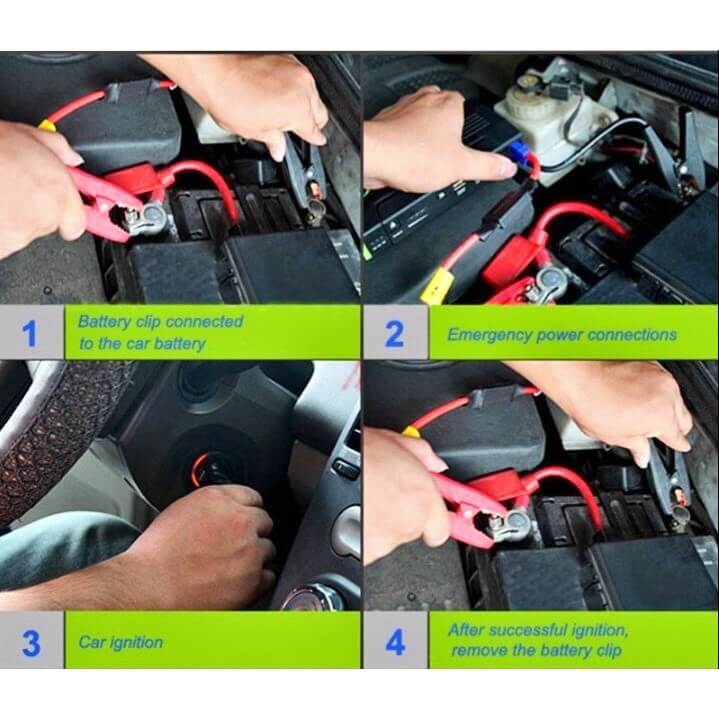 1
Battery clip connected to the car battery

2
Emergency power connections

3
Car ignition

4
After successful ignition, remove the battery clip