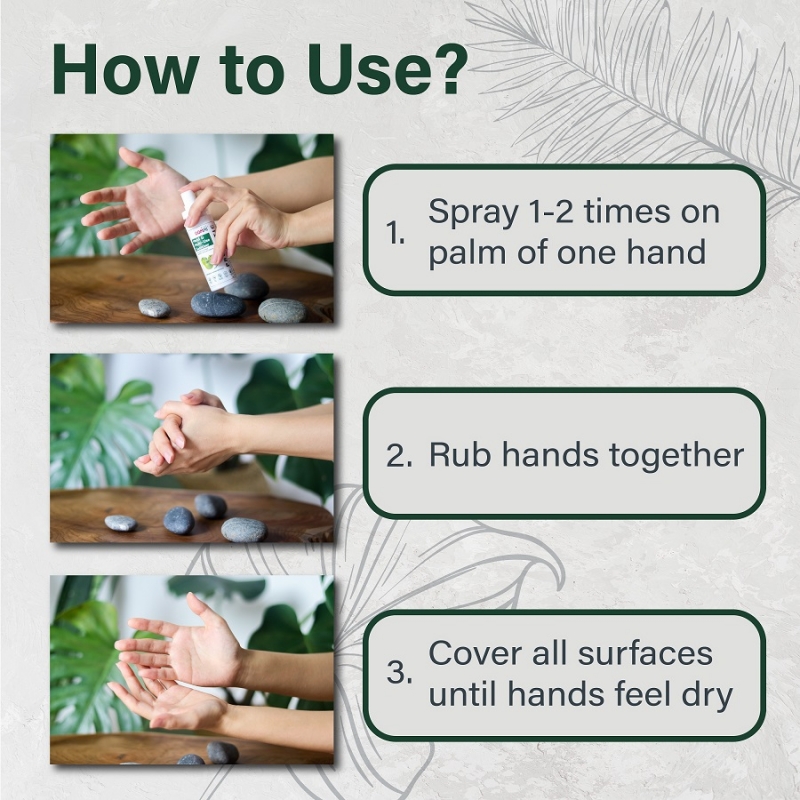 How to Use?

1. Spray 1-2 times on palm of one hand

2. Rub hands together

3. Cover all surfaces until hands feel dry