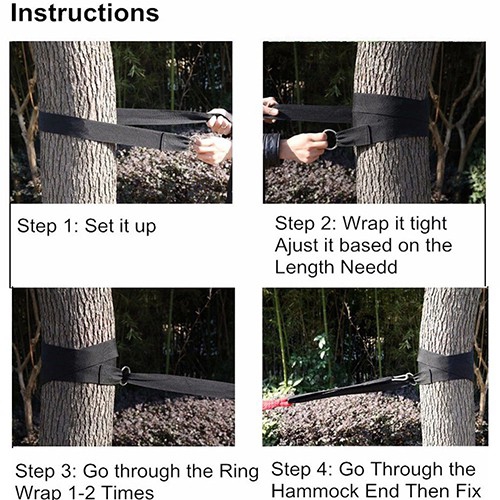 Instructions

Step 1: Set it up

Step 2: Wrap it tight
Ajust it based on the Length Needd

Step 3: Go through the Ring
Wrap 1-2 Times

Step 4: Go Through the Hammock End Then Fix